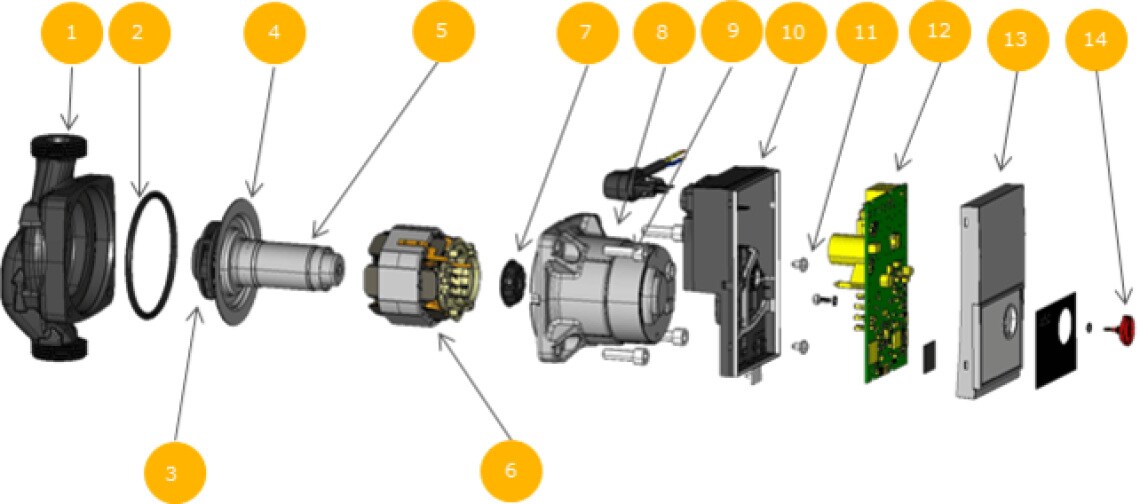 1
2
4
5
7
8
9
10
11
12
13
14
3
6